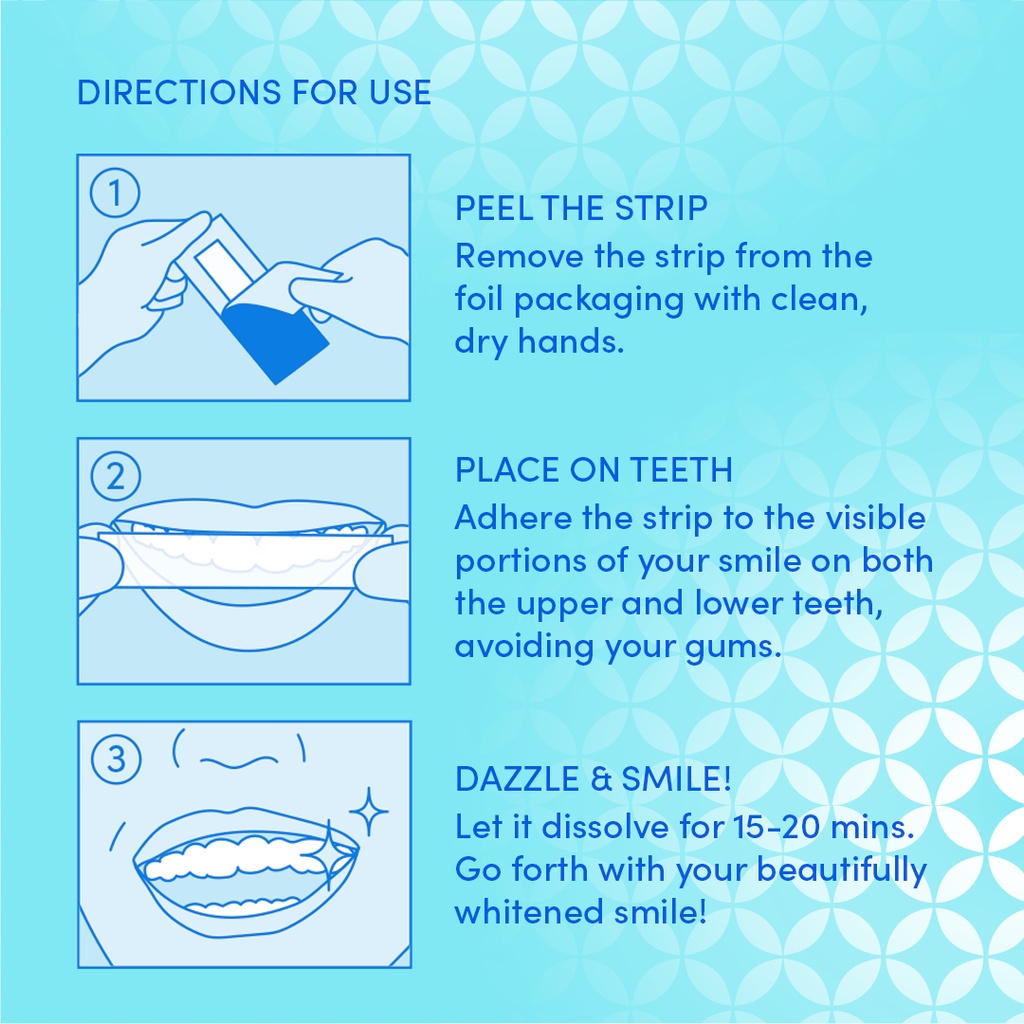 DIRECTIONS FOR USE

1

PEEL THE STRIP
Remove the strip from the foil packaging with clean, dry hands.

2

PLACE ON TEETH
Adhere the strip to the visible portions of your smile on both the upper and lower teeth, avoiding your gums.

3

DAZZLE & SMILE!
Let it dissolve for 15-20 mins. Go forth with your beautifully whitened smile!