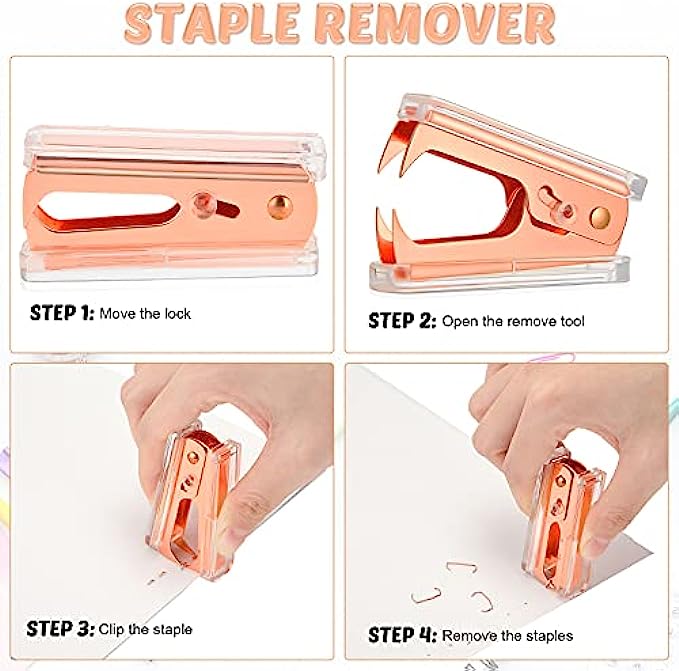 STAPLE REMOVER

STEP 1: Move the lock

STEP 2: Open the remove tool

STEP 3: Clip the staple

STEP 4: Remove the staples