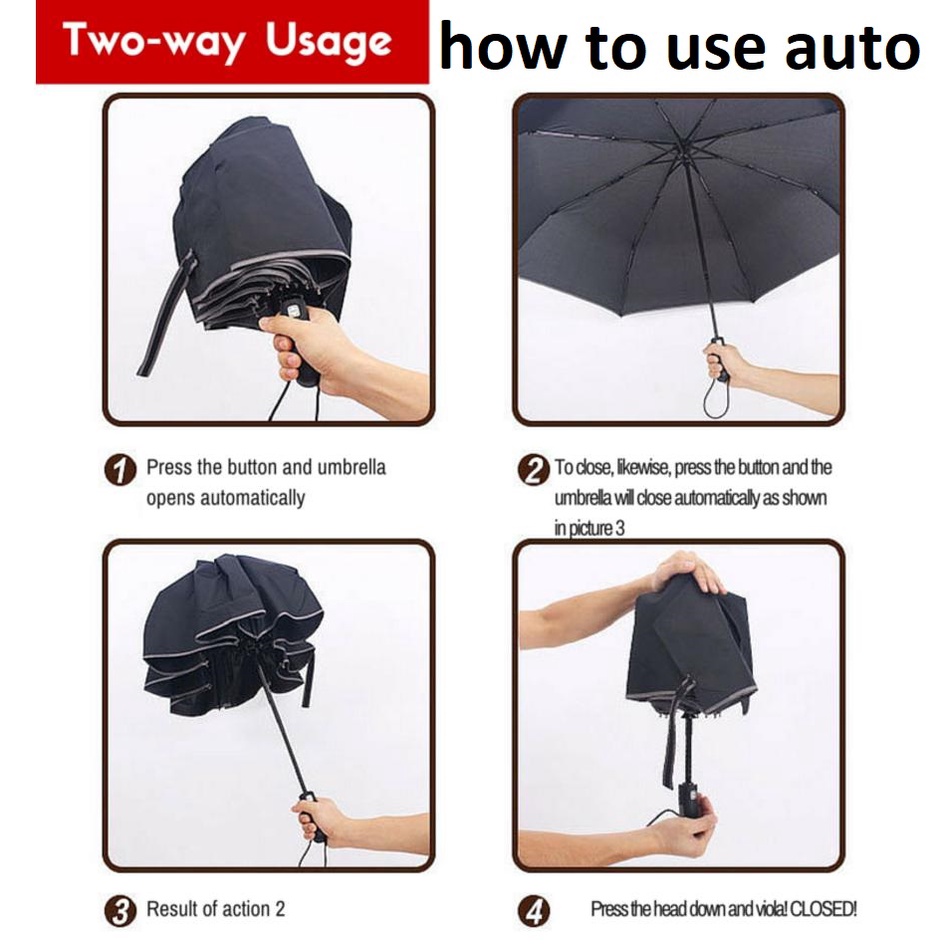 Two-way Usage how to use auto

1 Press the button and umbrella opens automatically

2 To close, likewise, press the button and the umbrella will close automatically as shown in picture 3

3 Result of action 2

4 Press the head down and viola! CLOSED!